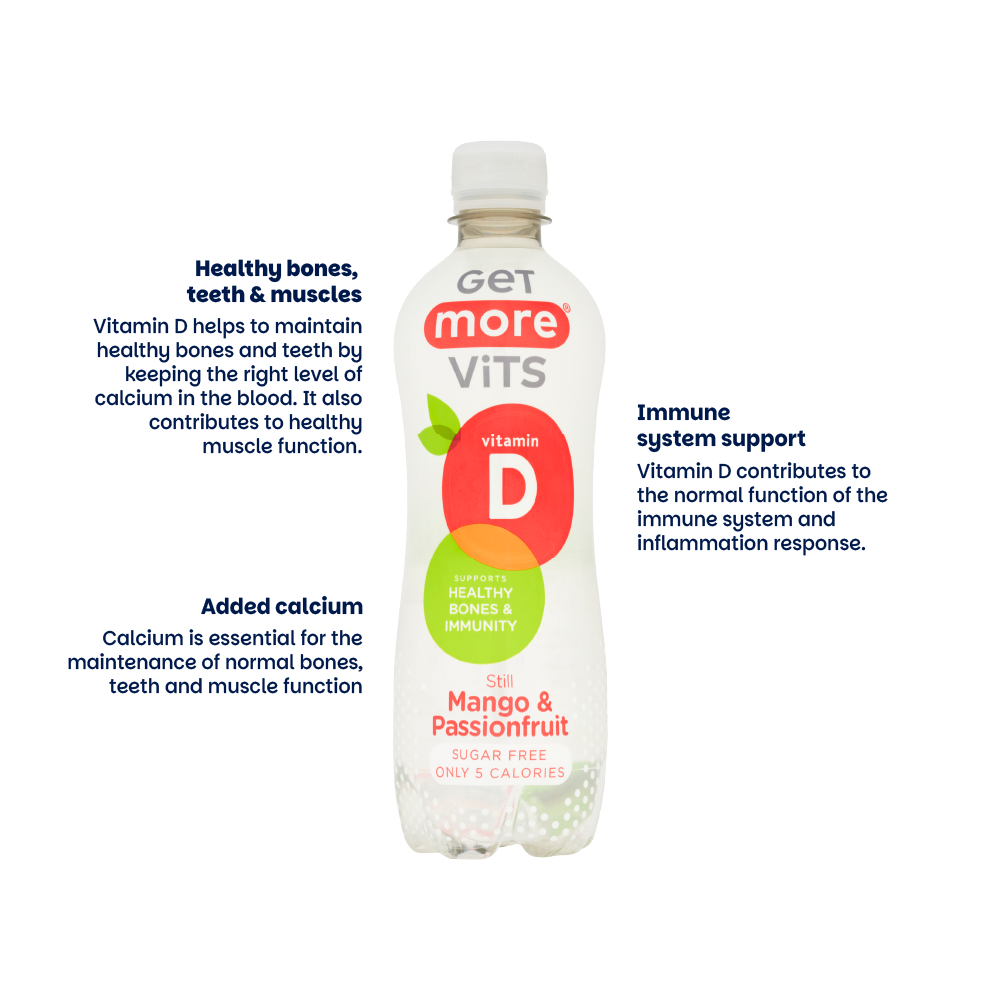 Healthy bones, teeth & muscles

Vitamin D helps to maintain healthy bones and teeth by keeping the right level of calcium in the blood. It also contributes to healthy muscle function.

Added calcium

Calcium is essential for the maintenance of normal bones, teeth and muscle function

GET more® ViTS

vitamin D

SUPPORTS HEALTHY BONES & IMMUNITY

Still Mango & Passionfruit

SUGAR FREE ONLY 5 CALORIES

Immune system support

Vitamin D contributes to the normal function of the immune system and inflammation response.