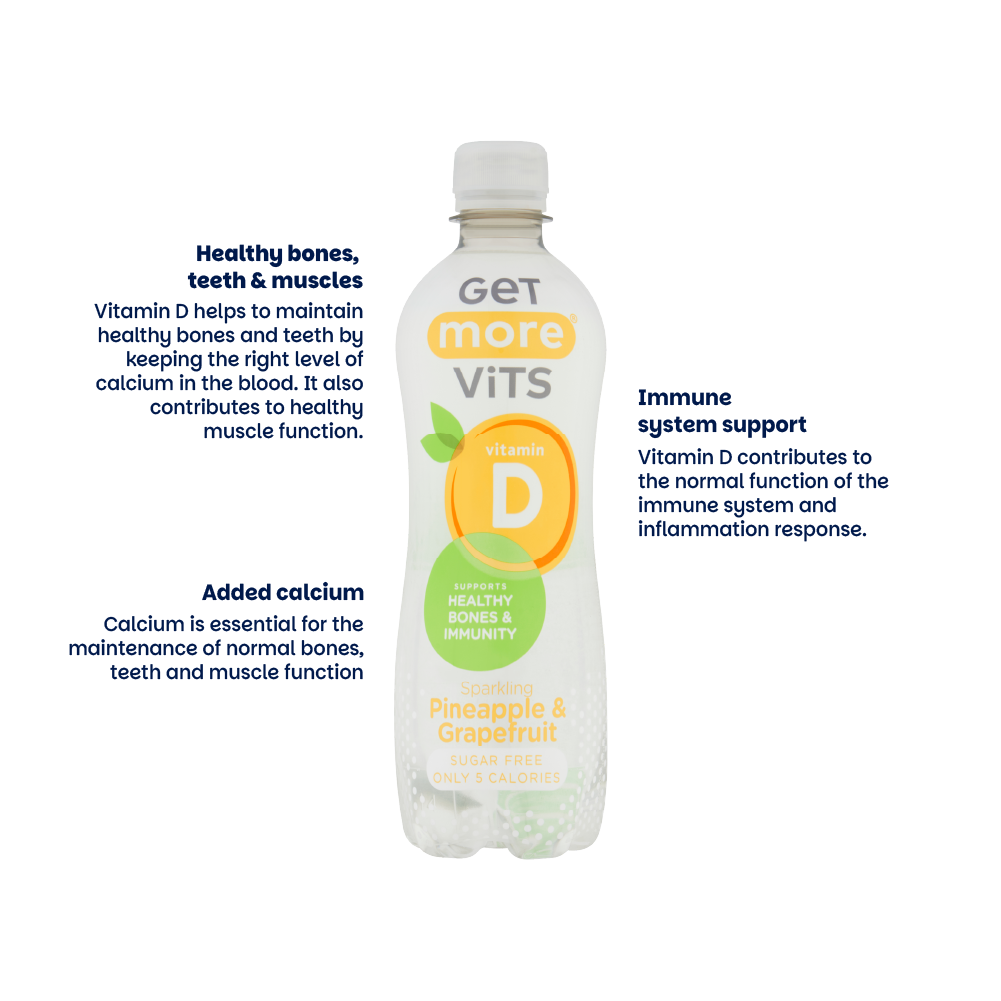 Healthy bones, teeth & muscles

Vitamin D helps to maintain healthy bones and teeth by keeping the right level of calcium in the blood. It also contributes to healthy muscle function.

Added calcium

Calcium is essential for the maintenance of normal bones, teeth and muscle function

GET more® ViTS

vitamin D

SUPPORTS HEALTHY BONES & IMMUNITY

Sparkling Pineapple & Grapefruit

SUGAR FREE ONLY 5 CALORIES

Immune system support

Vitamin D contributes to the normal function of the immune system and inflammation response.