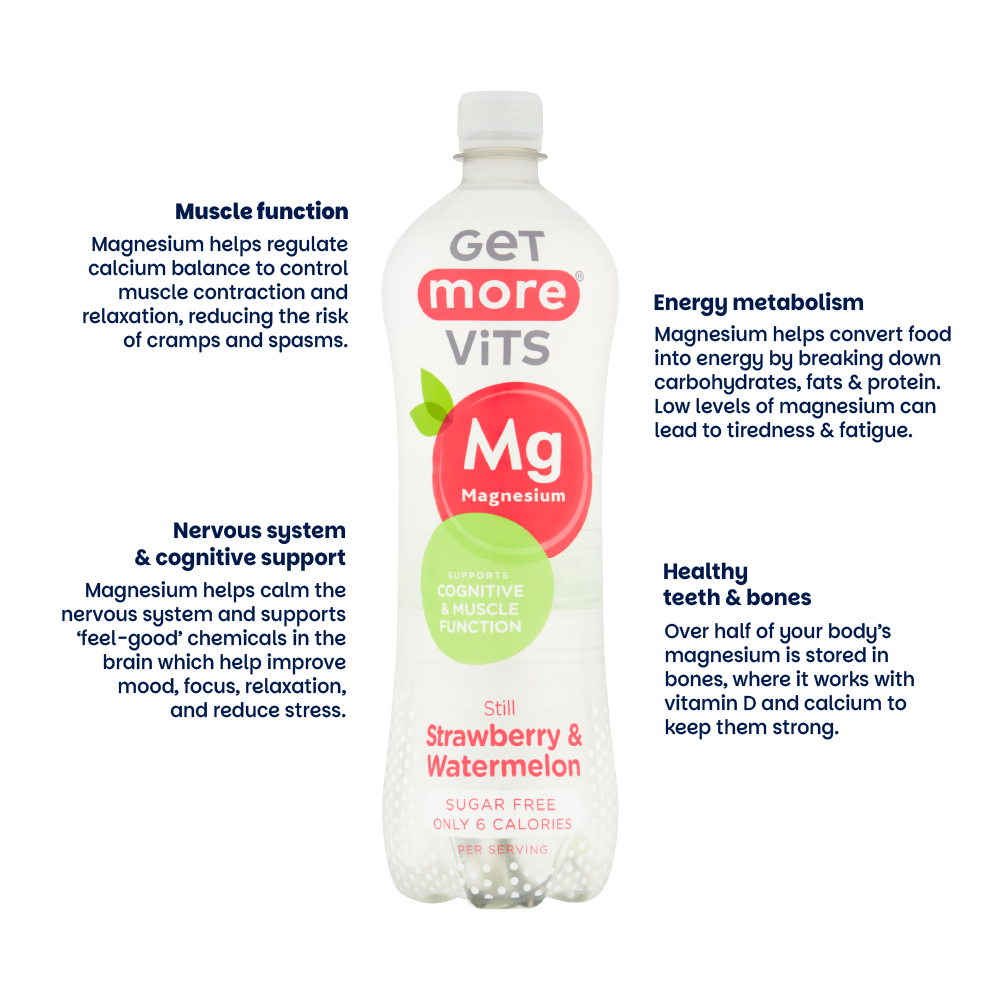 Muscle function

Magnesium helps regulate calcium balance to control muscle contraction and relaxation, reducing the risk of cramps and spasms.

Nervous system & cognitive support

Magnesium helps calm the nervous system and supports 'feel-good' chemicals in the brain which help improve mood, focus, relaxation, and reduce stress.

GET more® ViTS

Mg
Magnesium

SUPPORTS
COGNITIVE & MUSCLE FUNCTION

Still
Strawberry & Watermelon

SUGAR FREE
ONLY 6 CALORIES
PER SERVING

Energy metabolism

Magnesium helps convert food into energy by breaking down carbohydrates, fats & protein. Low levels of magnesium can lead to tiredness & fatigue.

Healthy teeth & bones

Over half of your body's magnesium is stored in bones, where it works with vitamin D and calcium to keep them strong.