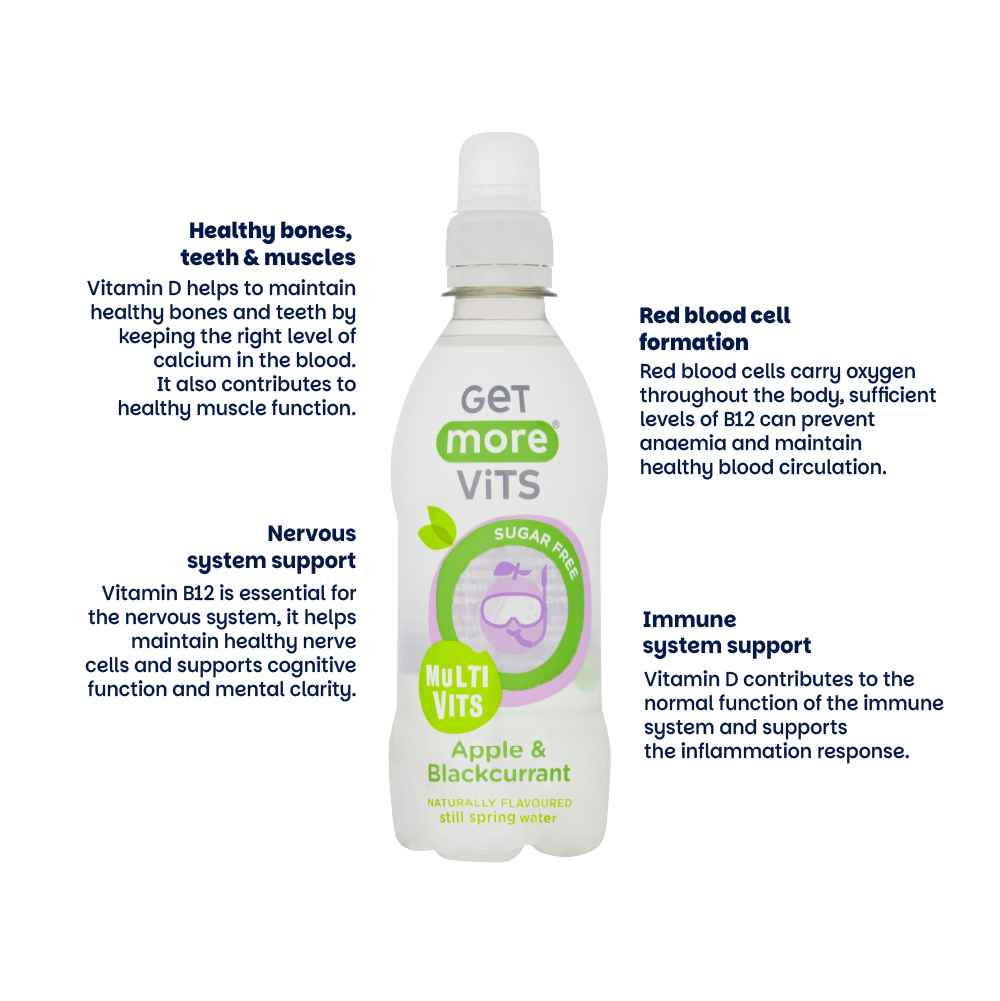 Healthy bones, teeth & muscles

Vitamin D helps to maintain healthy bones and teeth by keeping the right level of calcium in the blood. It also contributes to healthy muscle function.

Nervous system support

Vitamin B12 is essential for the nervous system, it helps maintain healthy nerve cells and supports cognitive function and mental clarity.

GET more® ViTS

SUGAR FREE

MuLTI ViTS

Apple & Blackcurrant

NATURALLY FLAVOURED still spring water

Red blood cell formation

Red blood cells carry oxygen throughout the body, sufficient levels of B12 can prevent anaemia and maintain healthy blood circulation.

Immune system support

Vitamin D contributes to the normal function of the immune system and supports the inflammation response.