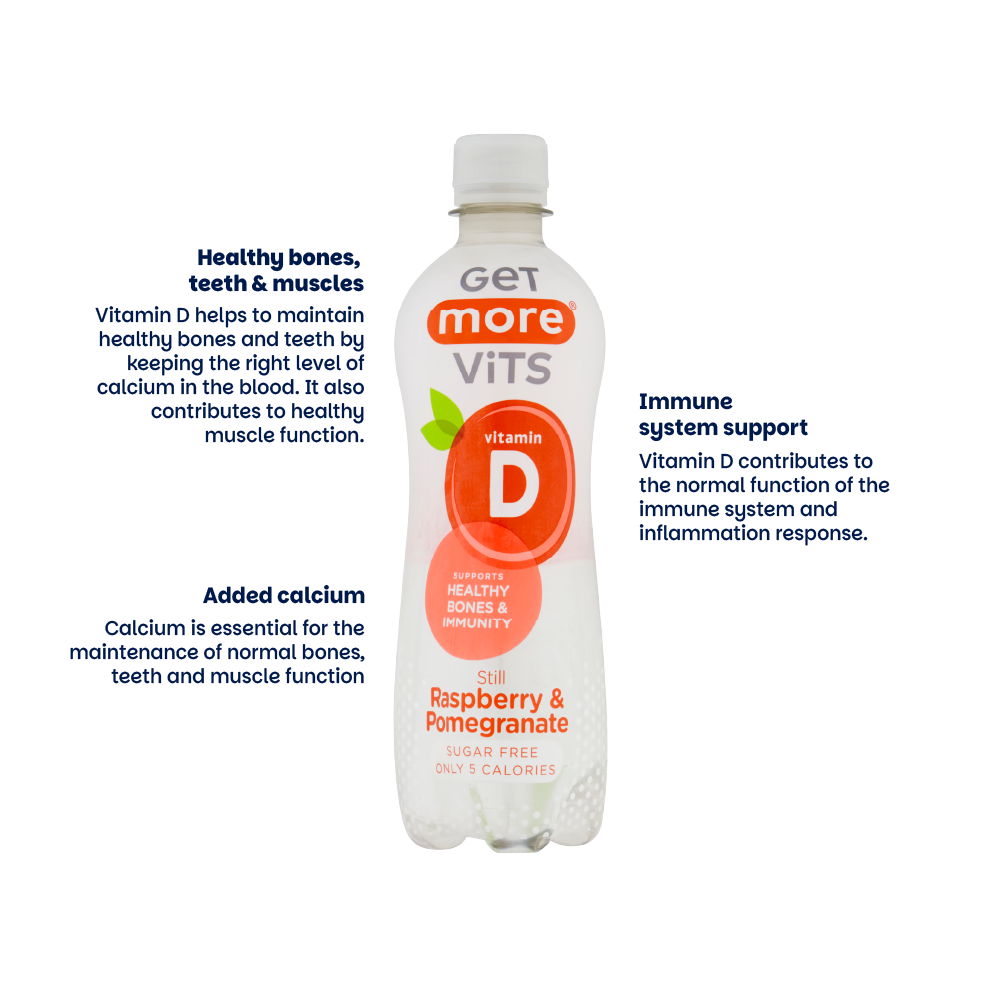 Healthy bones, teeth & muscles

Vitamin D helps to maintain healthy bones and teeth by keeping the right level of calcium in the blood. It also contributes to healthy muscle function.

Added calcium

Calcium is essential for the maintenance of normal bones, teeth and muscle function

GET more® ViTS

vitamin D

SUPPORTS HEALTHY BONES & IMMUNITY

Still

Raspberry & Pomegranate

SUGAR FREE
ONLY 5 CALORIES

Immune system support

Vitamin D contributes to the normal function of the immune system and inflammation response.